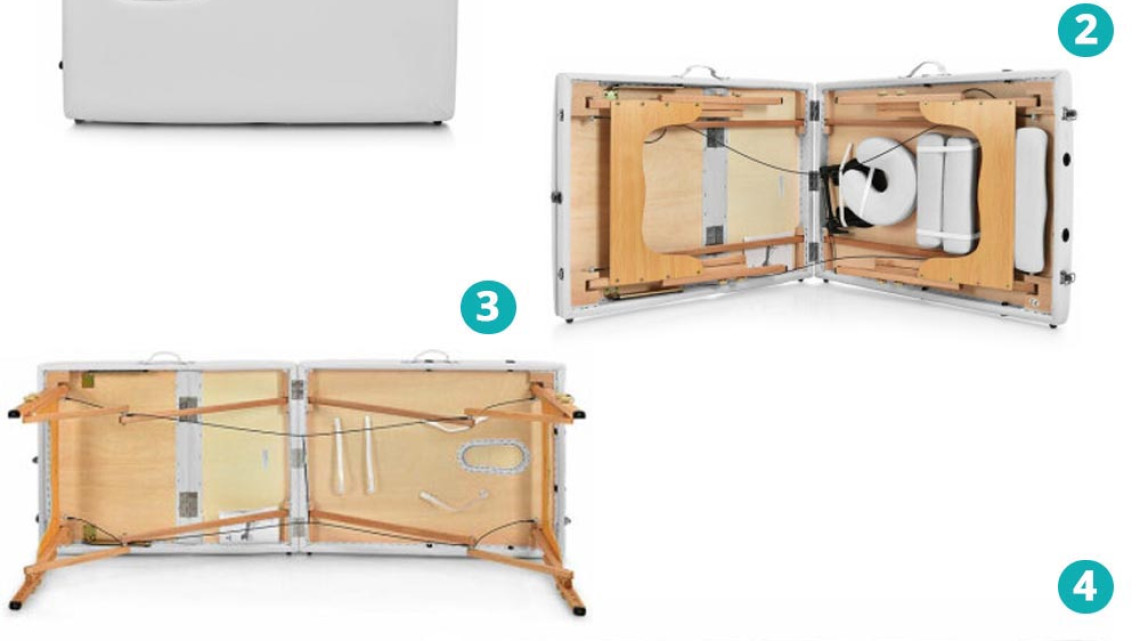 2

3

4